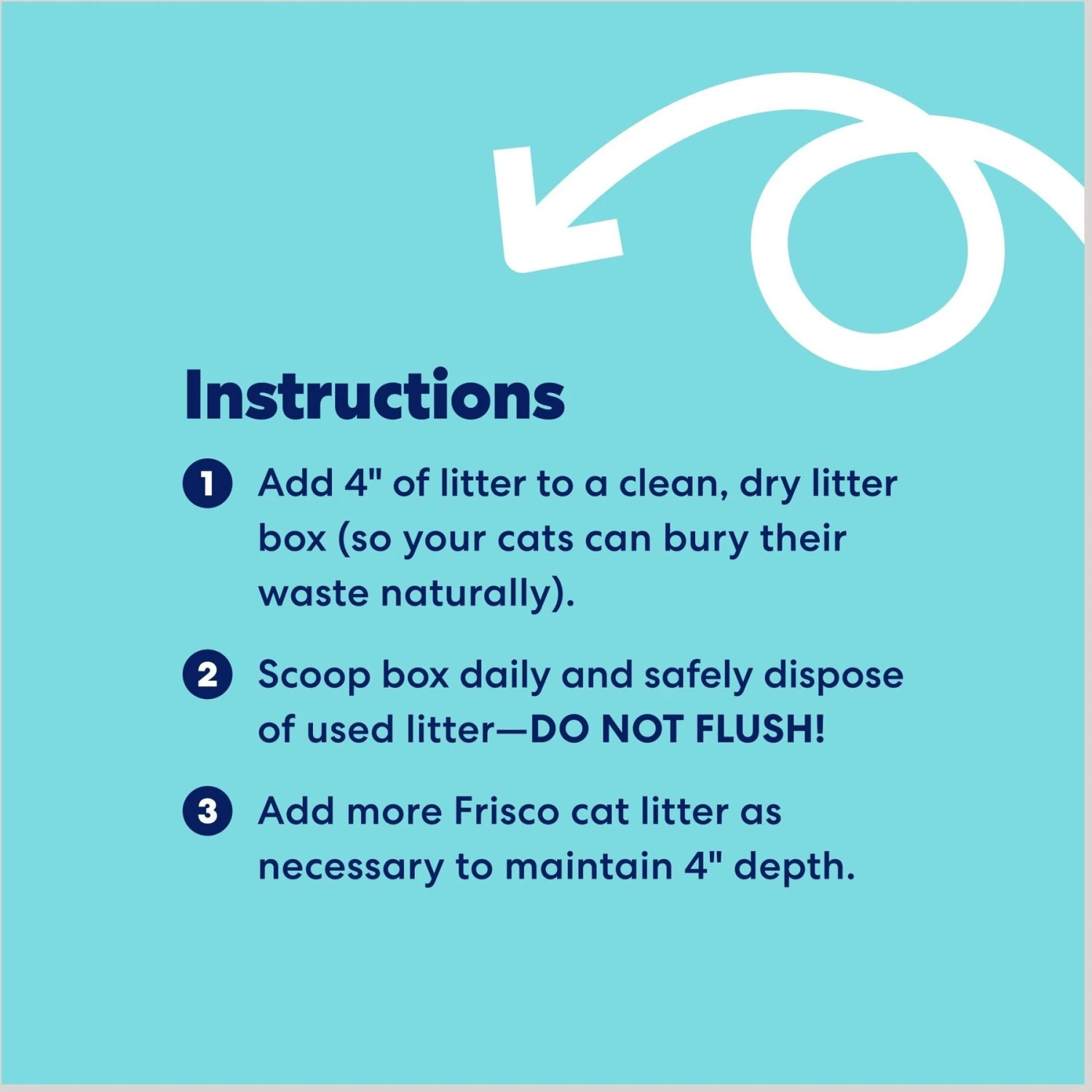 Instructions

1 Add 4" of litter to a clean, dry litter box (so your cats can bury their waste naturally).

2 Scoop box daily and safely dispose of used litter—DO NOT FLUSH!

3 Add more Frisco cat litter as necessary to maintain 4" depth.